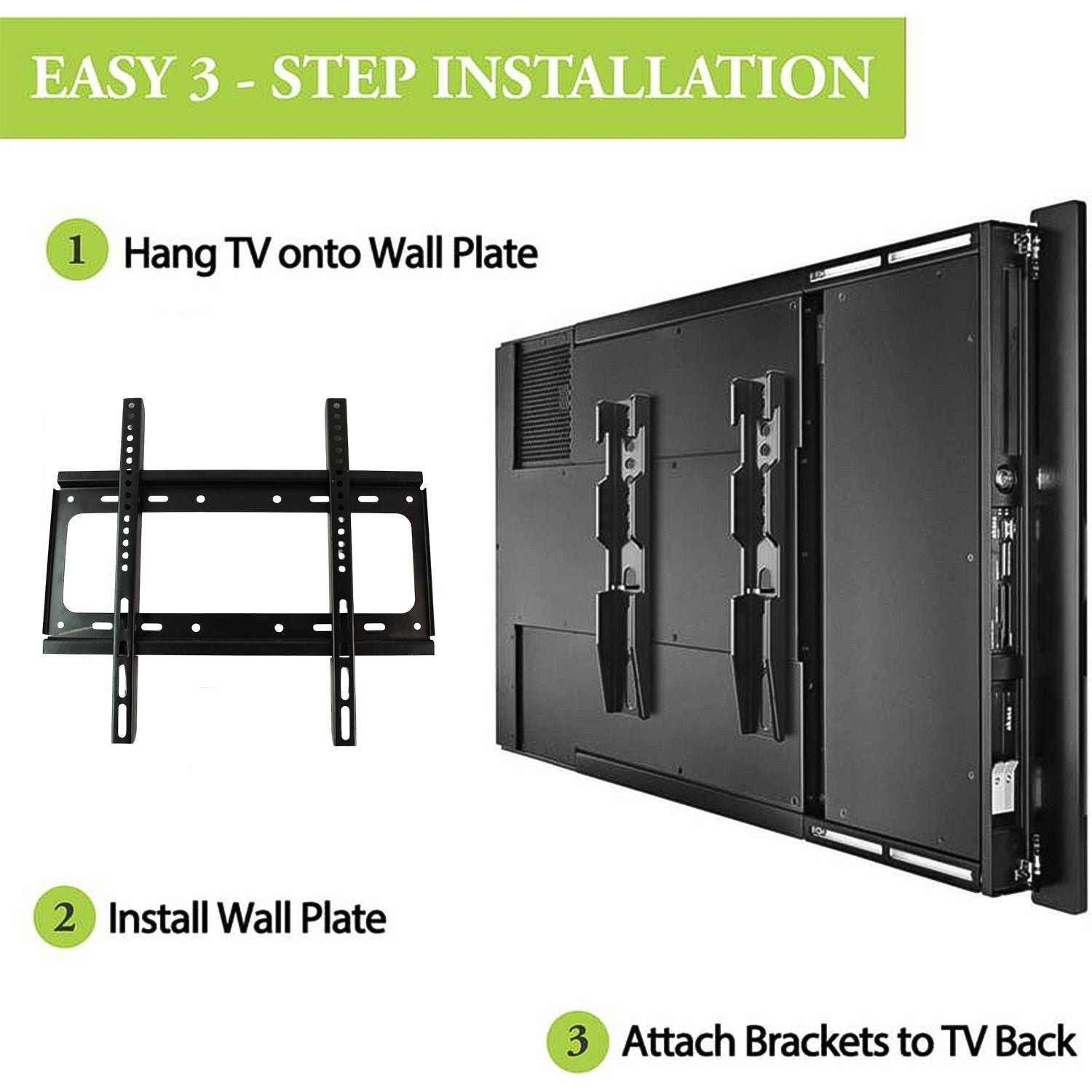 EASY 3 - STEP INSTALLATION

1 Hang TV onto Wall Plate

2 Install Wall Plate

3 Attach Brackets to TV Back