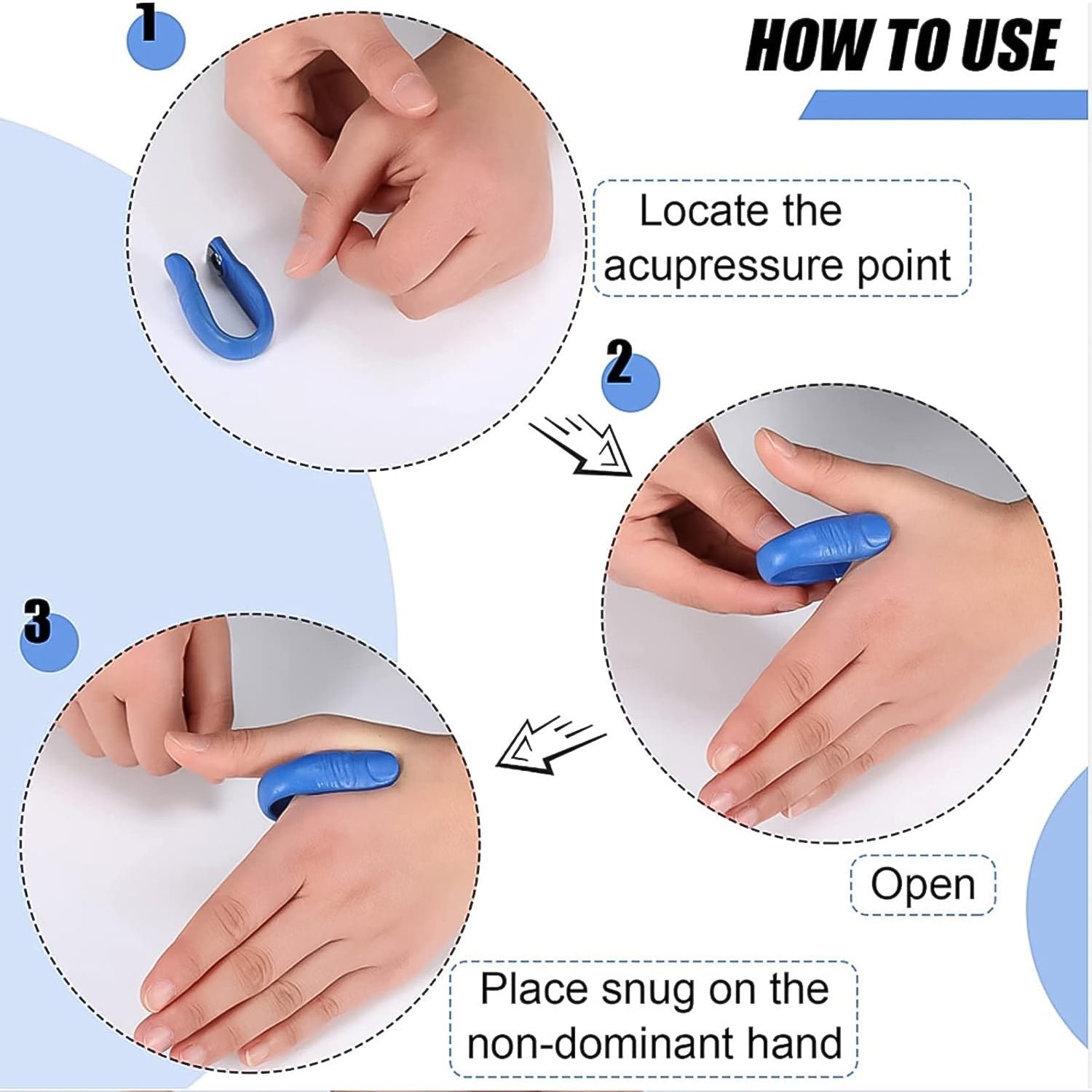 HOW TO USE

1

Locate the acupressure point

2

Open

3

Place snug on the non-dominant hand