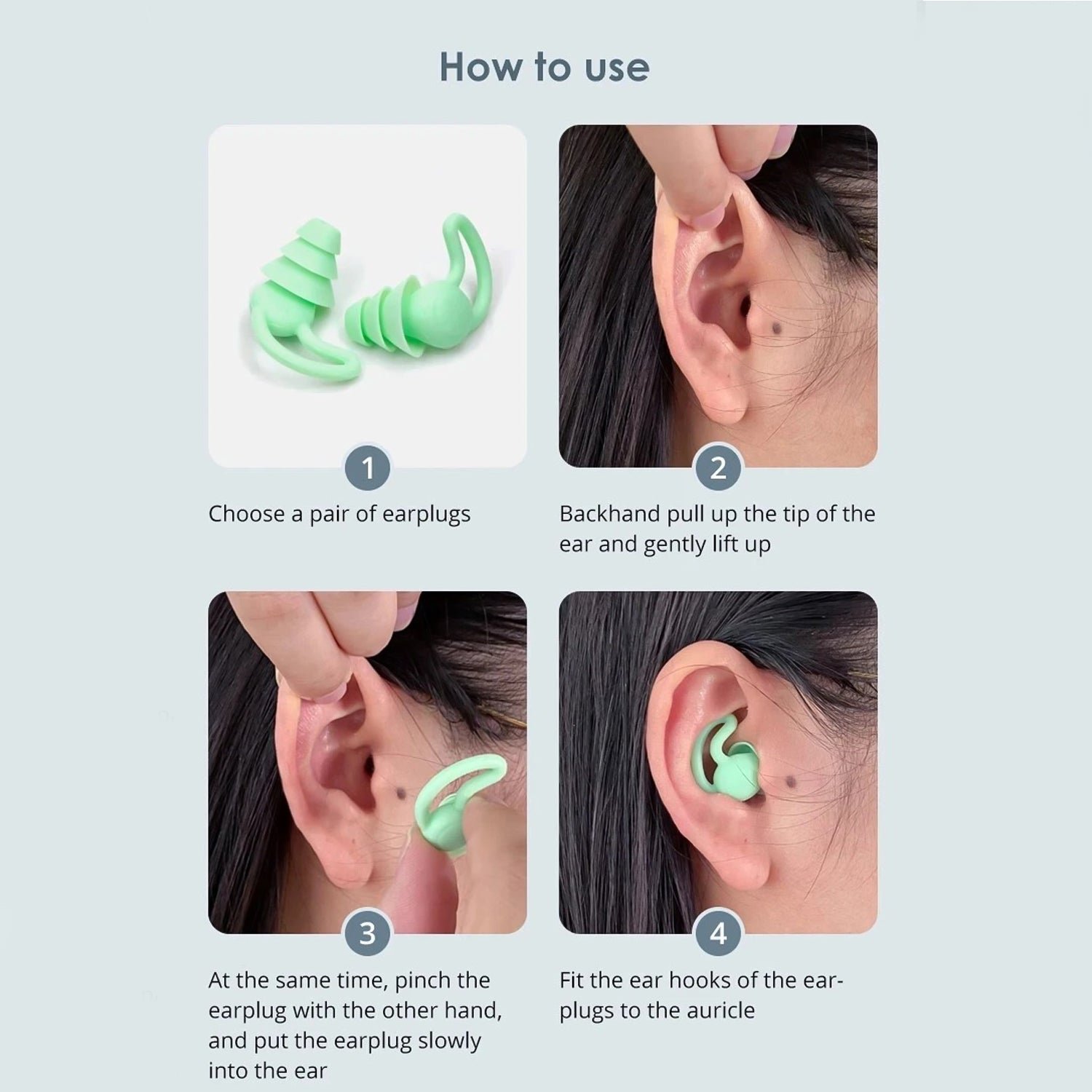 How to use

1

Choose a pair of earplugs

2

Backhand pull up the tip of the ear and gently lift up

3

At the same time, pinch the earplug with the other hand, and put the earplug slowly into the ear

4

Fit the ear hooks of the earplugs to the auricle